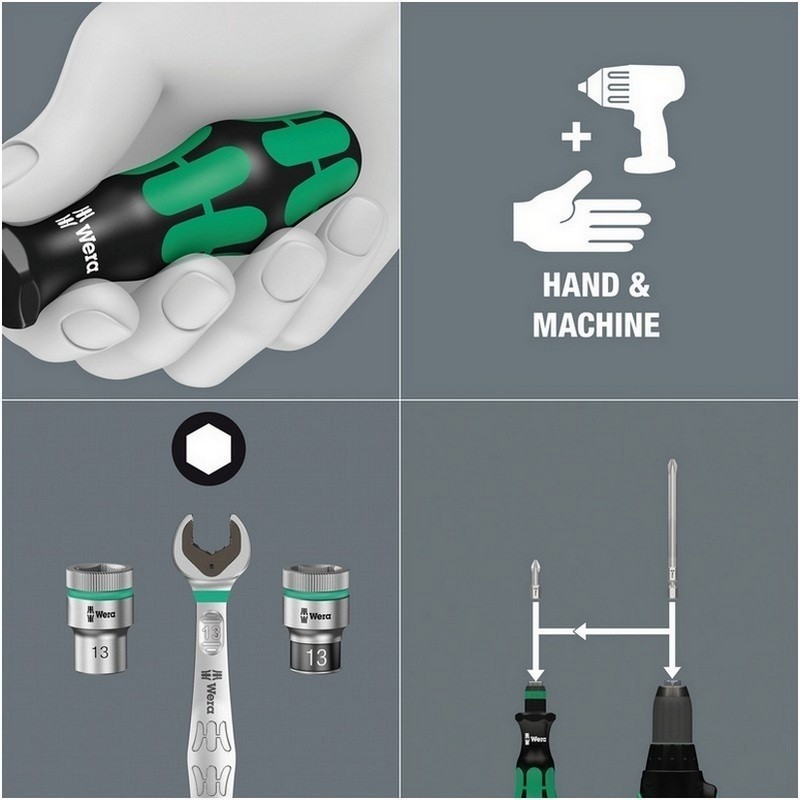 Wera

HAND & MACHINE

Wera
13

13
Wera

Wera
13

Wera