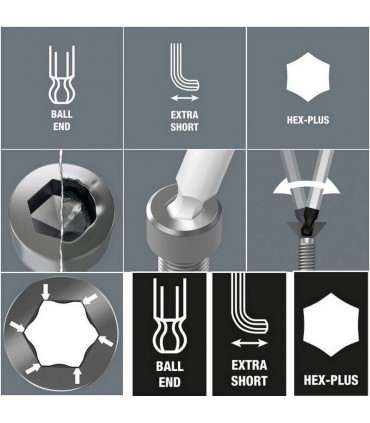 BALL END

EXTRA SHORT

HEX-PLUS

BALL END

EXTRA SHORT

HEX-PLUS