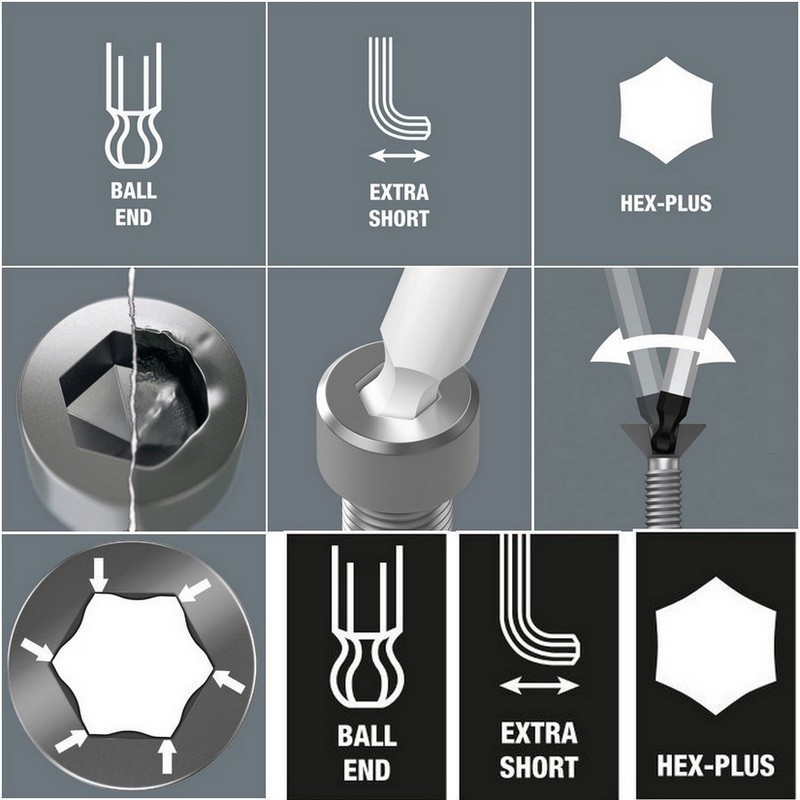 BALL END

EXTRA SHORT

HEX-PLUS

BALL END

EXTRA SHORT

HEX-PLUS