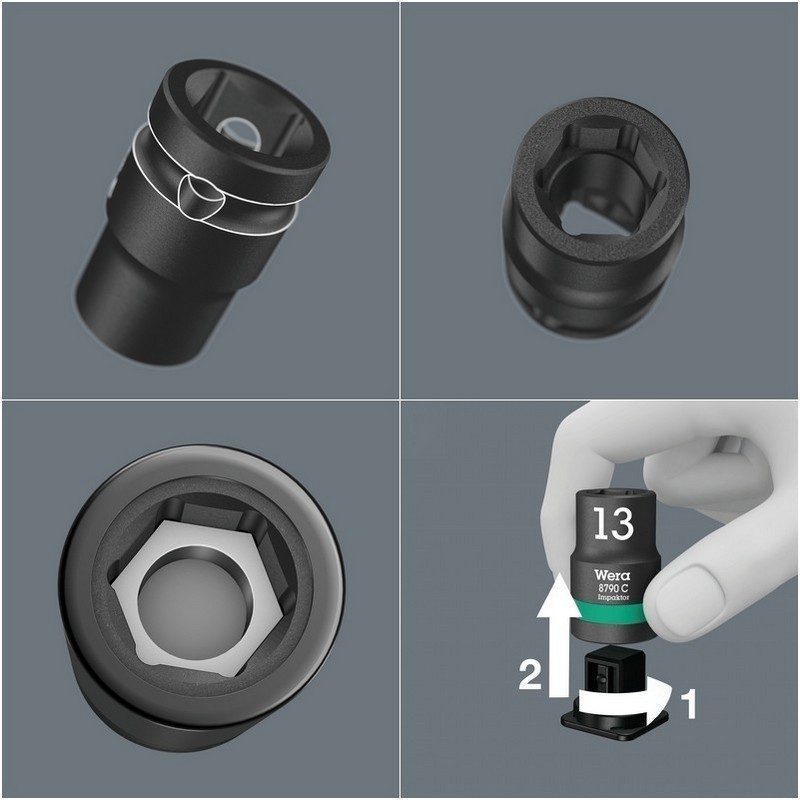 13
Wera
8790 C
Impaktor
2
1