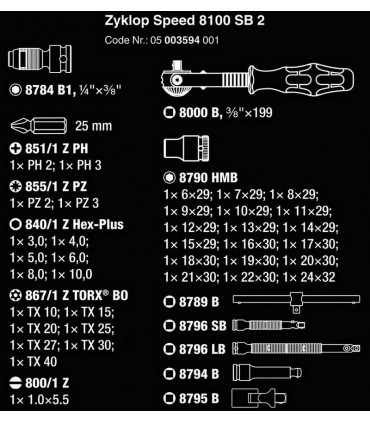 Zyklop Speed 8100 SB 2
Code Nr.: 05 003594 001

8784 B1, ¼"×⅜"

25 mm

851/1 Z PH
1× PH 2; 1× PH 3

855/1 Z PZ
1× PZ 2; 1× PZ 3

840/1 Z Hex-Plus
1× 3,0; 1× 4,0;
1× 5,0; 1× 6,0;
1× 8,0; 1× 10,0

867/1 Z TORX® BO
1× TX 10; 1× TX 15;
1× TX 20; 1× TX 25;
1× TX 27; 1× TX 30;
1× TX 40

800/1 Z
1× 1.0×5.5

8000 B, ⅜"×199

8790 HMB
1× 6×29; 1× 7×29; 1× 8×29;
1× 9×29; 1× 10×29; 1× 11×29;
1× 12×29; 1× 13×29; 1× 14×29;
1× 15×29; 1× 16×30; 1× 17×30;
1× 18×30; 1× 19×30; 1× 20×30;
1× 21×30; 1× 22×30; 1× 24×32

8789 B

8796 SB

8796 LB

8794 B

8795 B