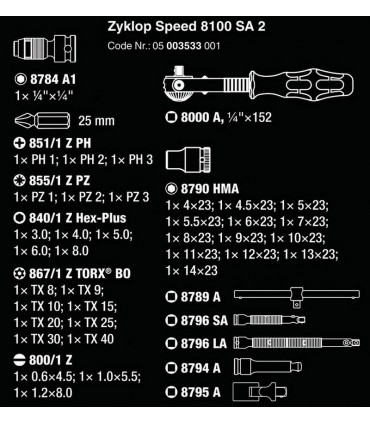 Zyklop Speed 8100 SA 2
Code Nr.: 05 003533 001

8784 A1
1× ¼"×¼"

25 mm

851/1 Z PH
1× PH 1; 1× PH 2; 1× PH 3

855/1 Z PZ
1× PZ 1; 1× PZ 2; 1× PZ 3

840/1 Z Hex-Plus
1× 3.0; 1× 4.0; 1× 5.0; 1× 6.0; 1× 8.0

867/1 Z TORX® BO
1× TX 8; 1× TX 9; 1× TX 10; 1× TX 15; 1× TX 20; 1× TX 25; 1× TX 30; 1× TX 40

800/1 Z
1× 0.6×4.5; 1× 1.0×5.5; 1× 1.2×8.0

8000 A, ¼"×152

8790 HMA
1× 4×23; 1× 4.5×23; 1× 5×23; 1× 5.5×23; 1× 6×23; 1× 7×23; 1× 8×23; 1× 9×23; 1× 10×23; 1× 11×23; 1× 12×23; 1× 13×23; 1× 14×23

8789 A

8796 SA

8796 LA

8794 A

8795 A