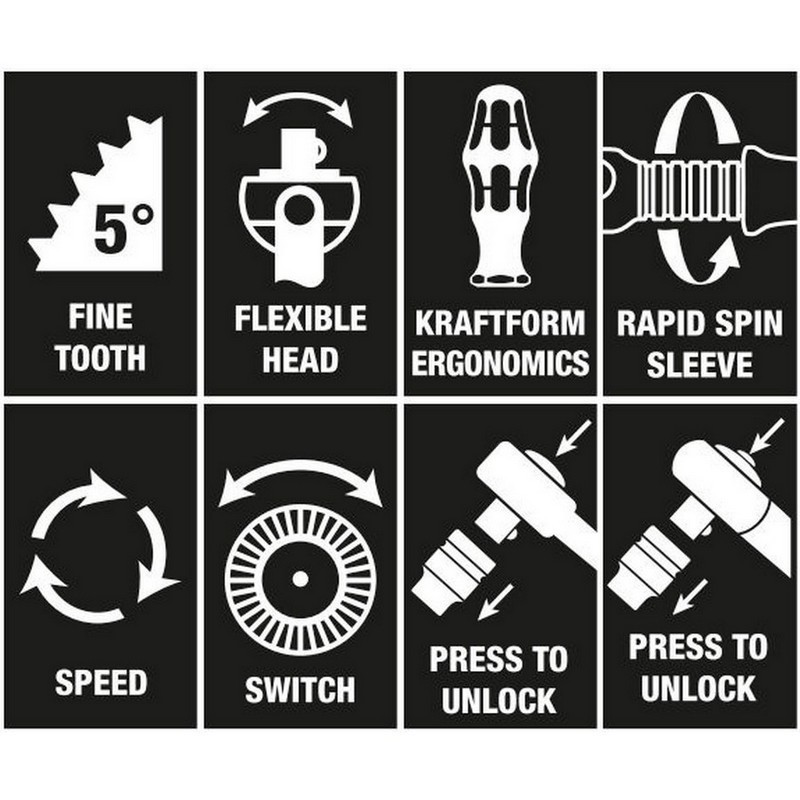 5°

FINE TOOTH

FLEXIBLE HEAD

KRAFTFORM ERGONOMICS

RAPID SPIN SLEEVE

SPEED

SWITCH

PRESS TO UNLOCK

PRESS TO UNLOCK