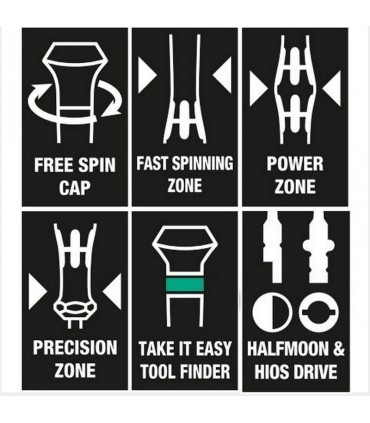 FREE SPIN CAP

FAST SPINNING ZONE

POWER ZONE

PRECISION ZONE

TAKE IT EASY TOOL FINDER

HALFMOON & HIOS DRIVE