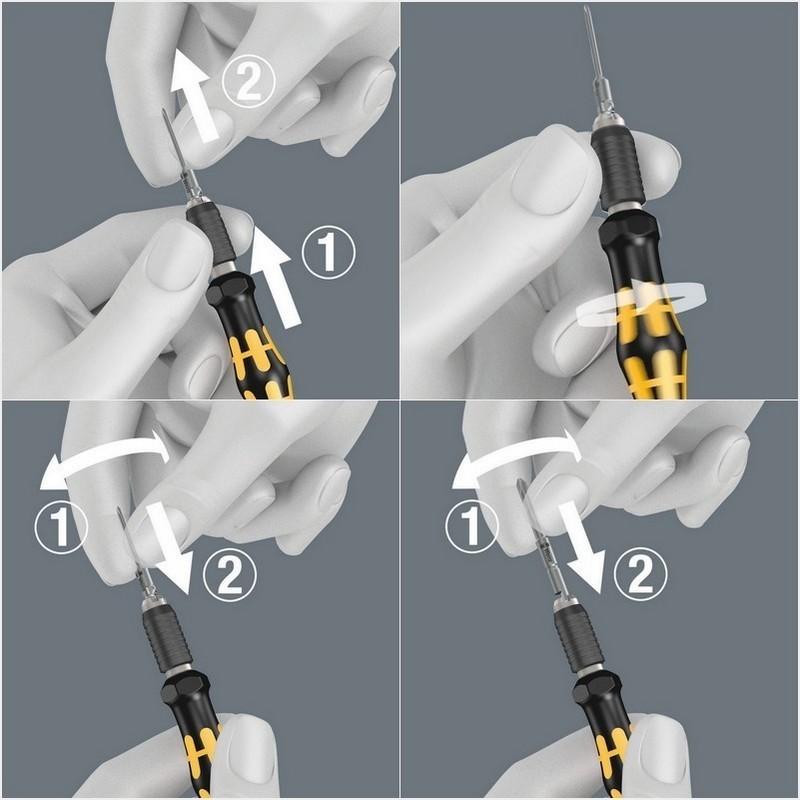 2
1

1
2
1
2