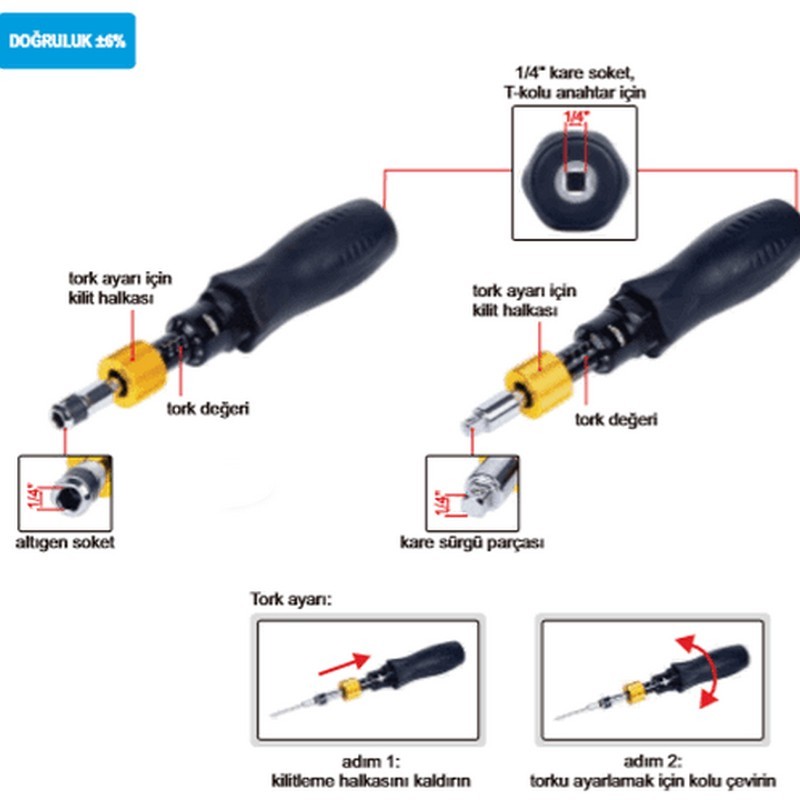 DOĞRULUK ±6%

1/4" kare soket, T-kolu anahtar için

1/4"

tork ayarı için kilit halkası

tork değeri

1/4"

altıgen soket

tork ayarı için kilit halkası

tork değeri

1/4"

kare sürgü parçası

Tork ayarı:

adım 1: kilitleme halkasını kaldırın

adım 2: torku ayarlamak için kolu çevirin