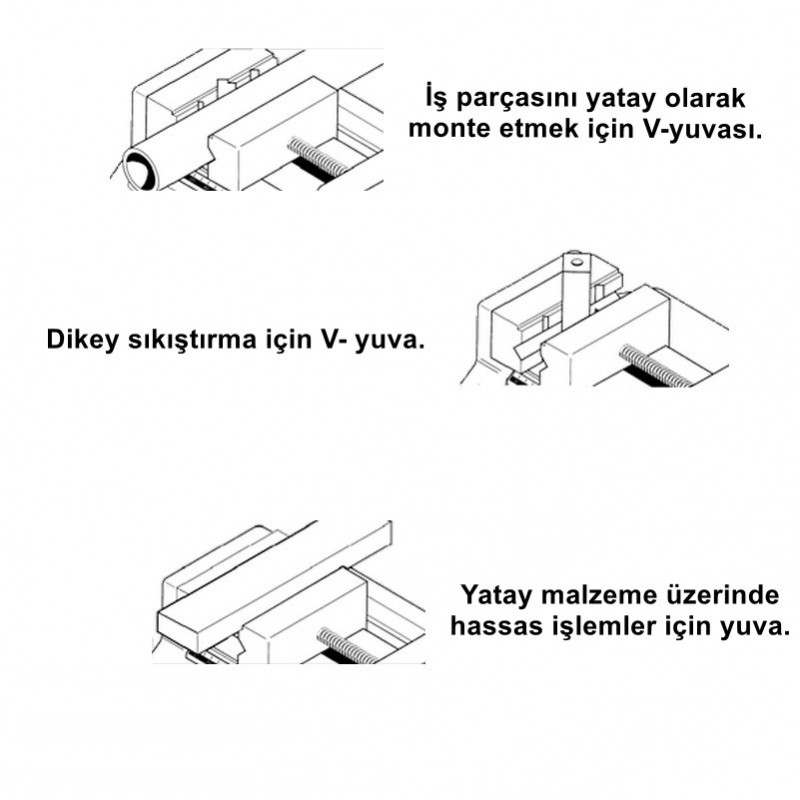 İş parçasını yatay olarak monte etmek için V-yuvası.

Dikey sıkıştırma için V- yuva.

Yatay malzeme üzerinde hassas işlemler için yuva.